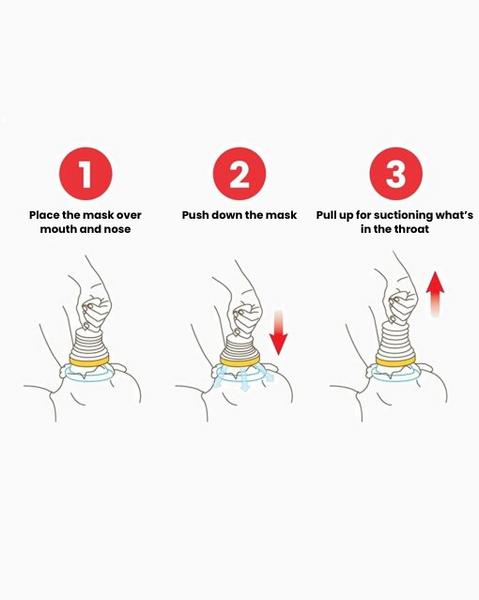 1

Place the mask over mouth and nose

2

Push down the mask

3

Pull up for suctioning what's in the throat